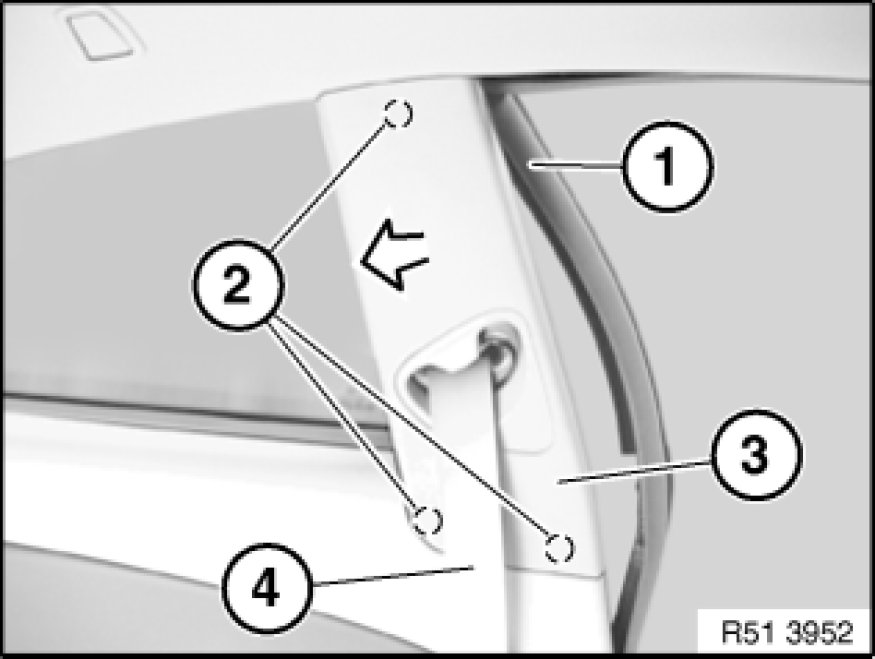 1
2
3
4
R51 3952