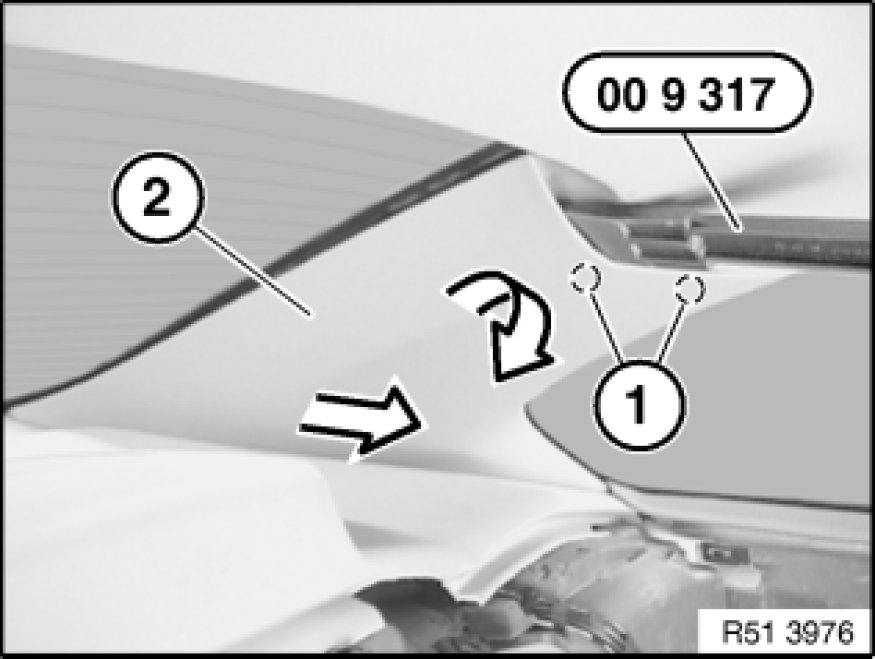 00 9 317
2
1
R51 3976