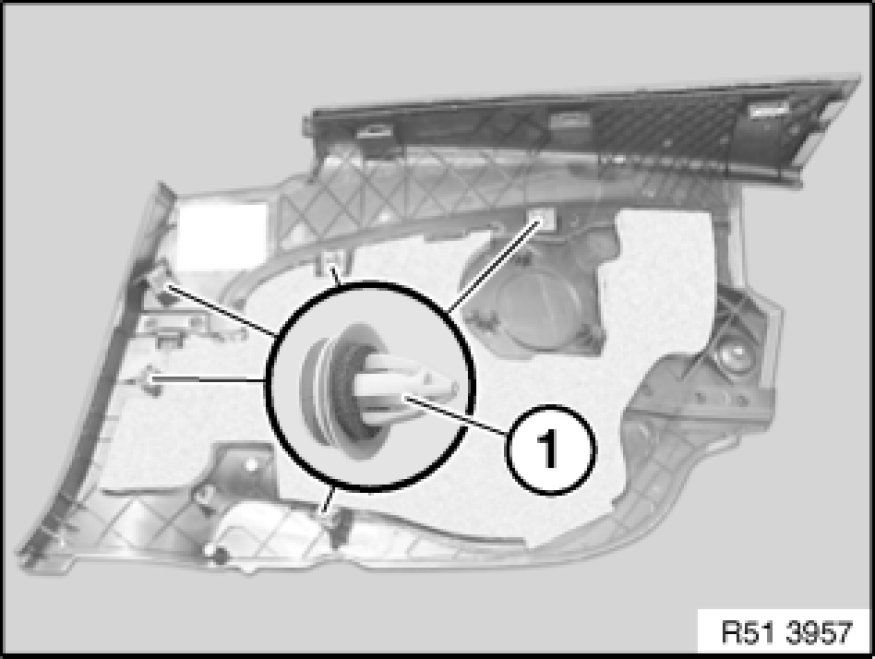 1

R51 3957