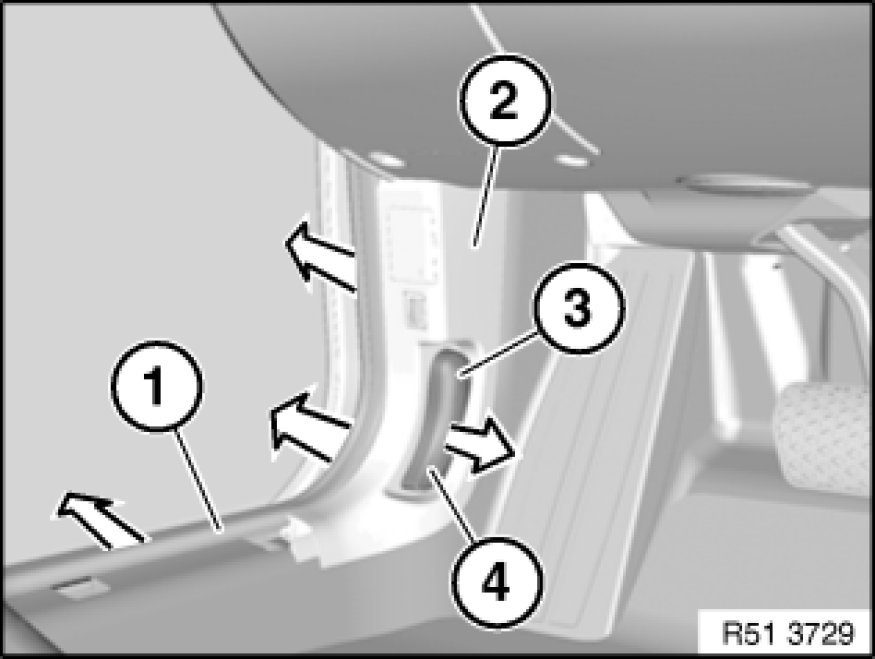 2
3
1
4
R51 3729