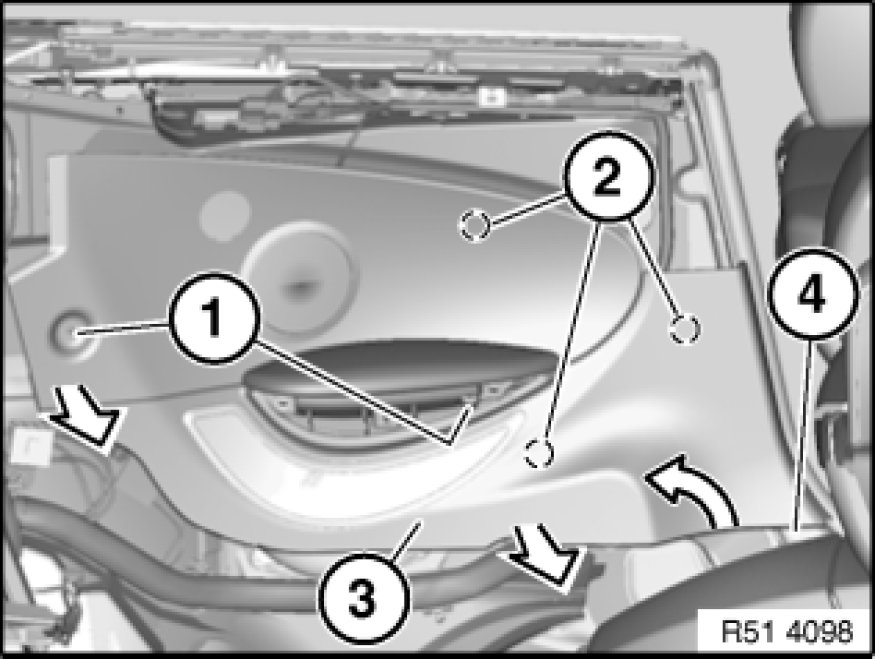 2
1
4
3
R51 4098