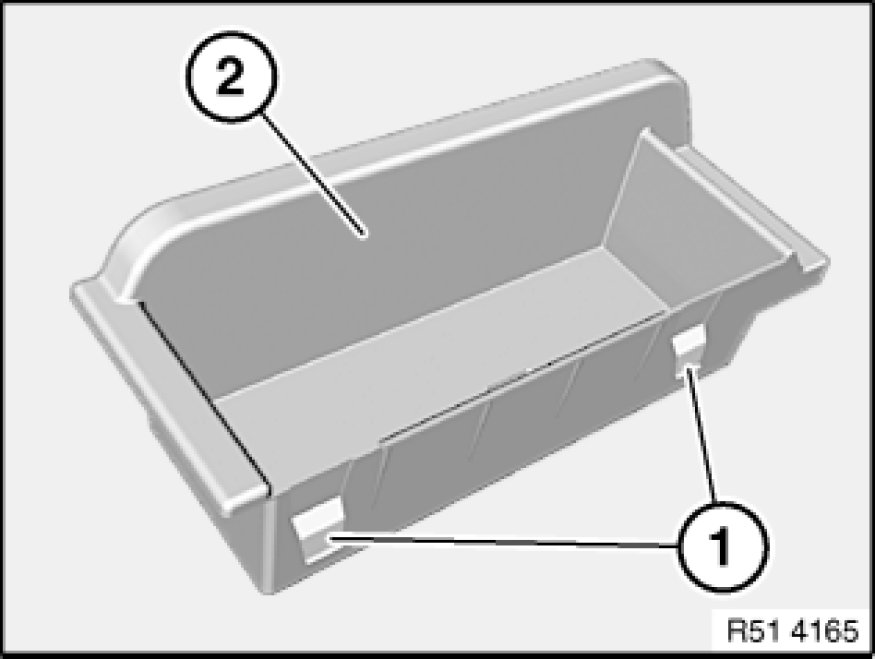 2

1

R51 4165