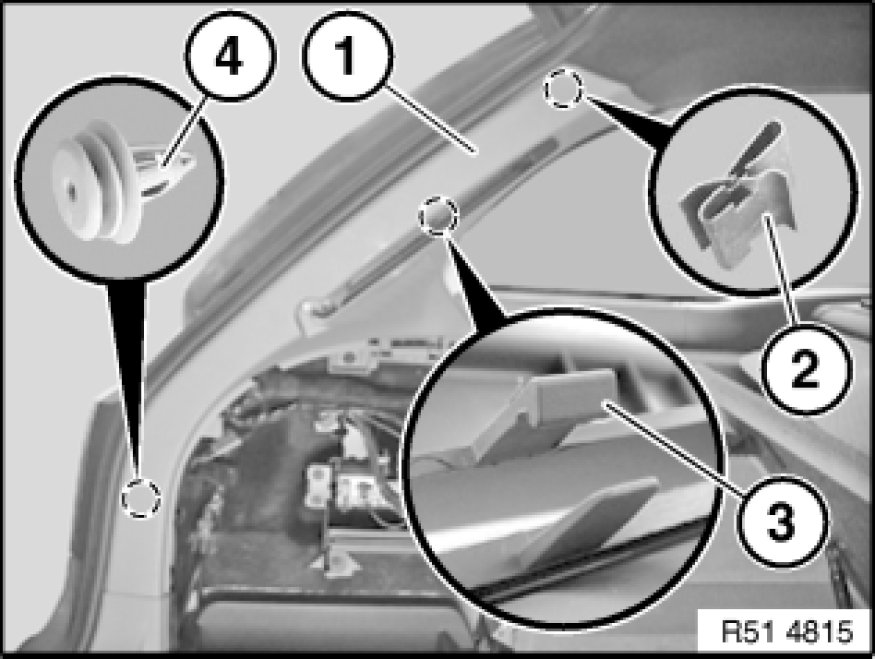 4
1
2
3
R51 4815