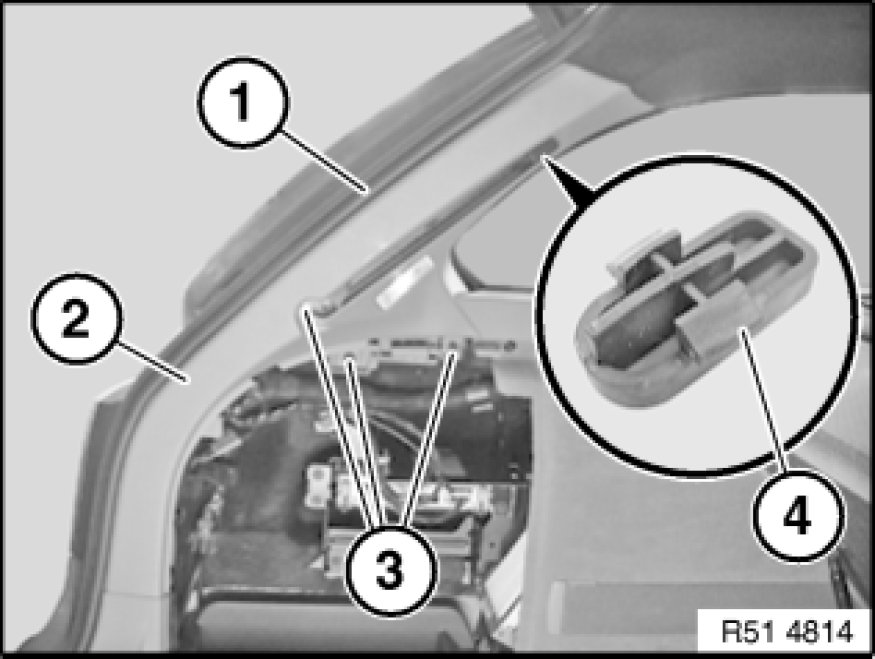 1
2
3
4
R51 4814