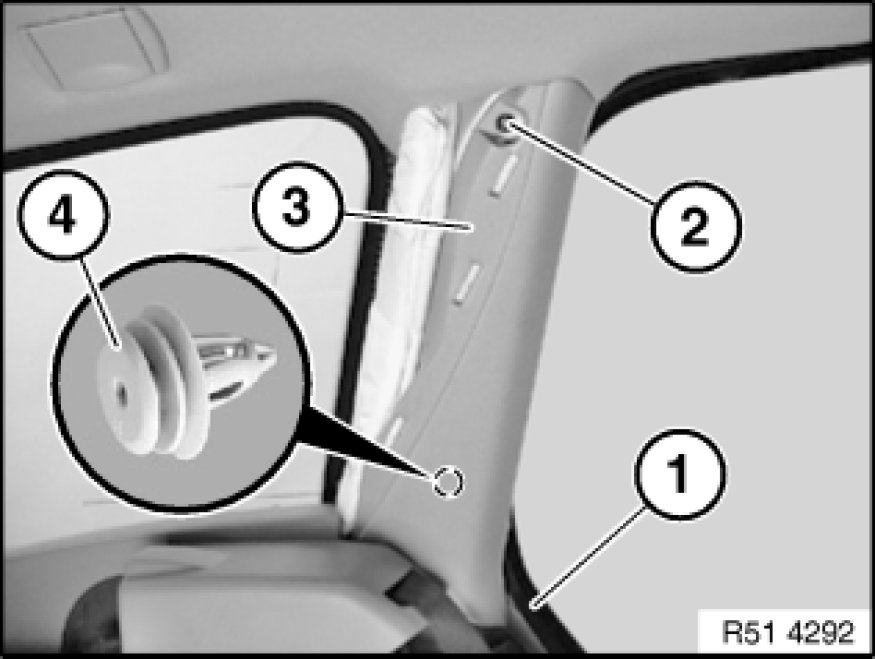 4
3
2
1
R51 4292