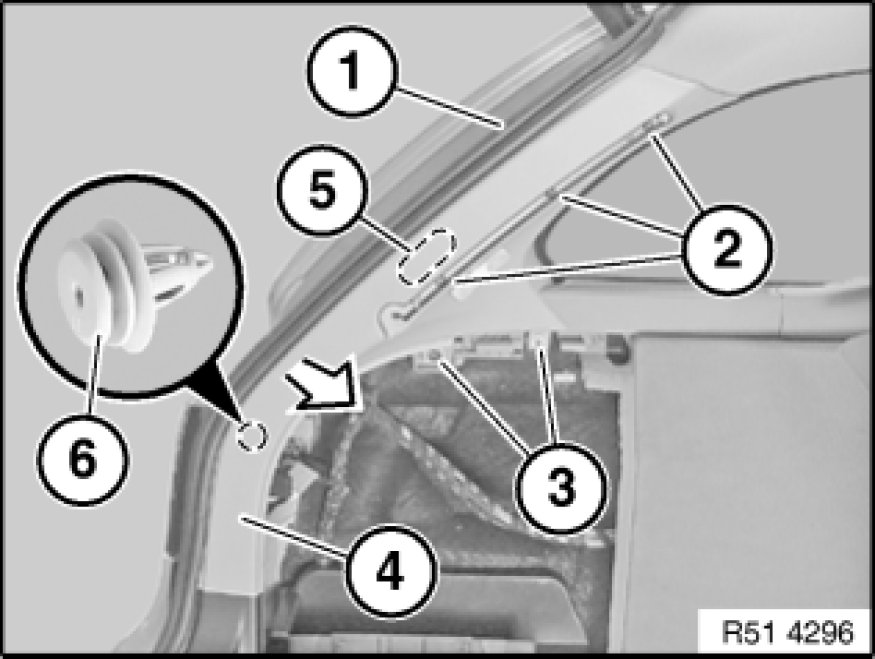 1
5
2
6
3
4
R51 4296