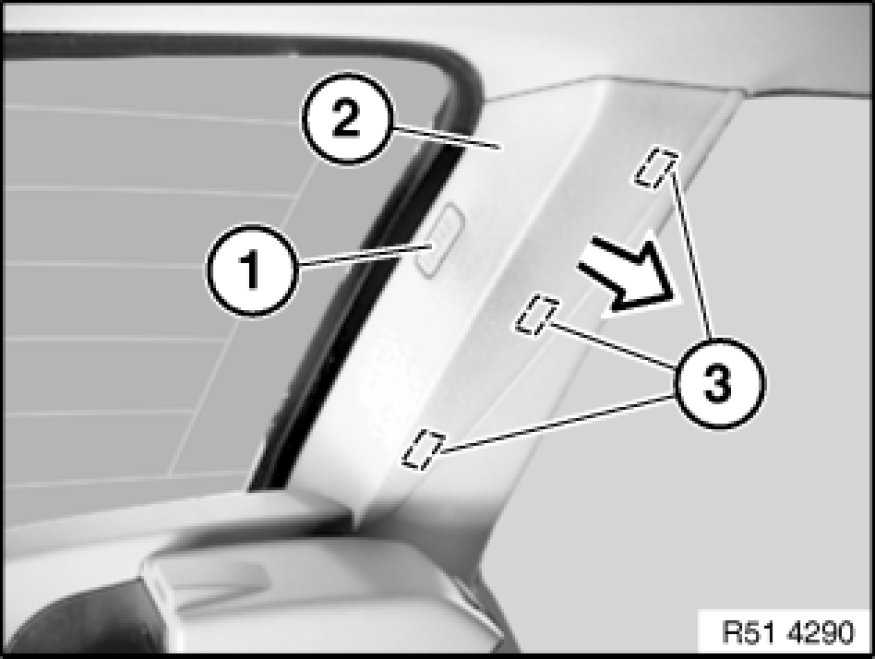 2
1
3
R51 4290