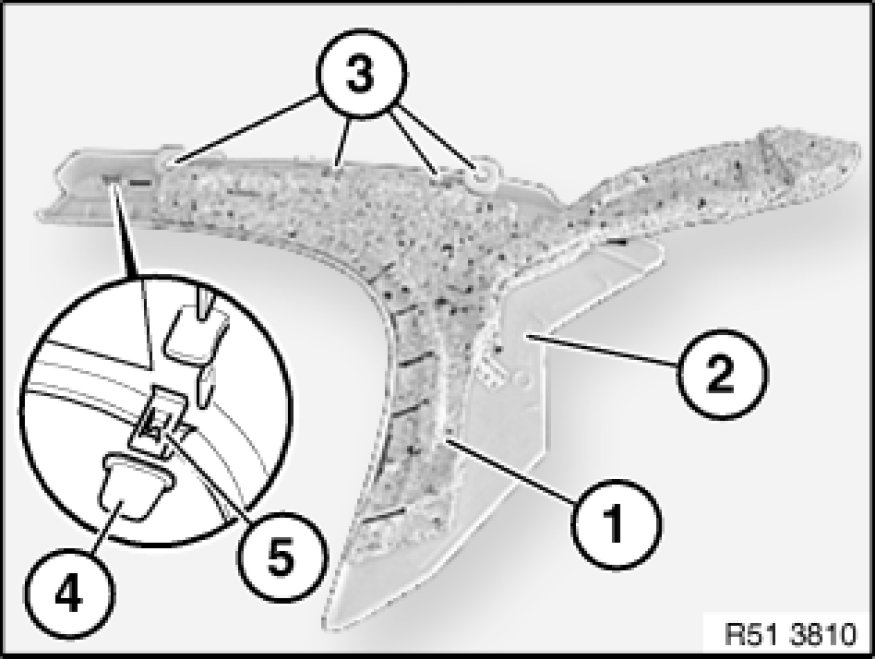 3
2
1
5
4
R51 3810