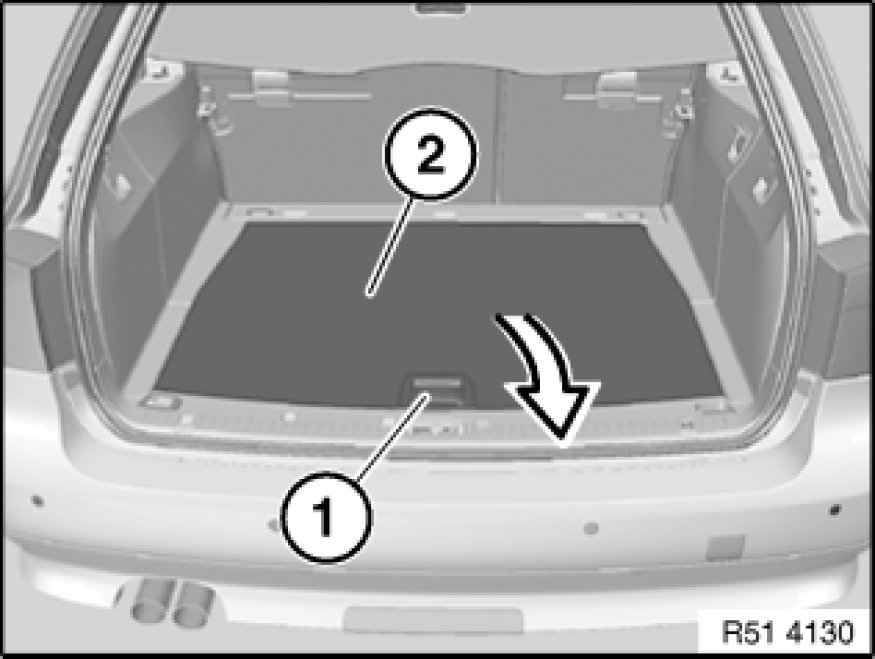 2
1
R51 4130