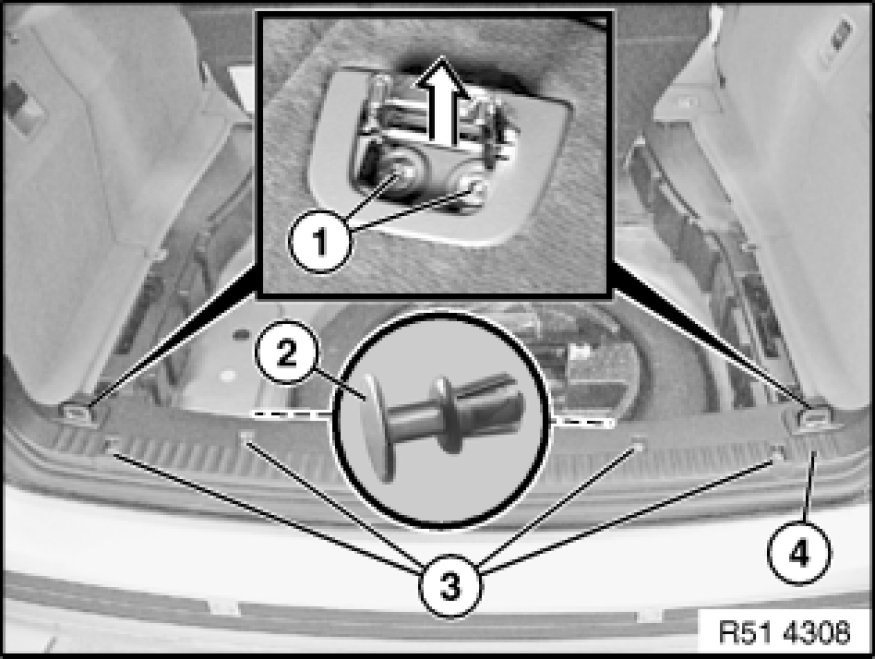 1
2
3
4
R51 4308