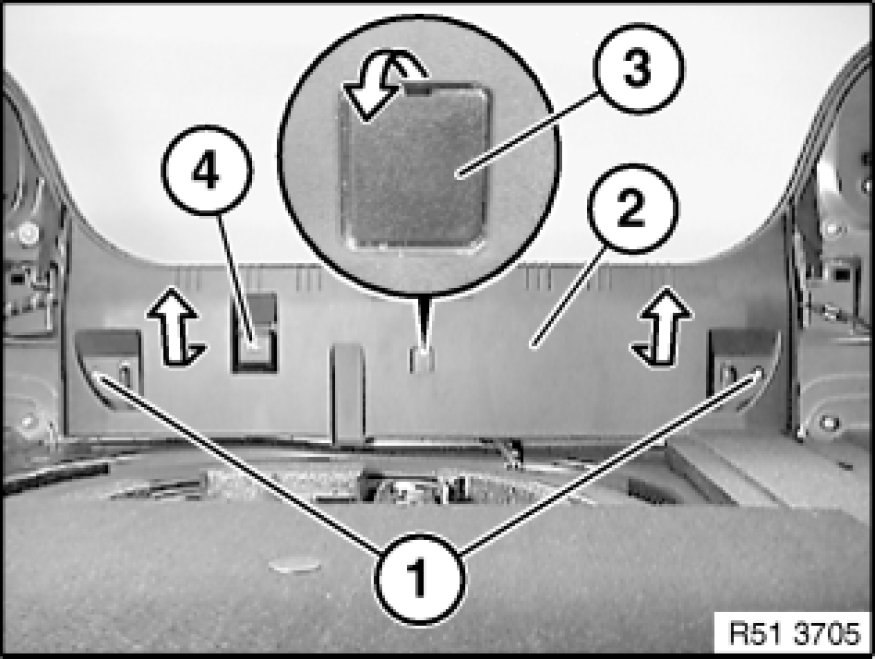 3
4
2
1
R51 3705