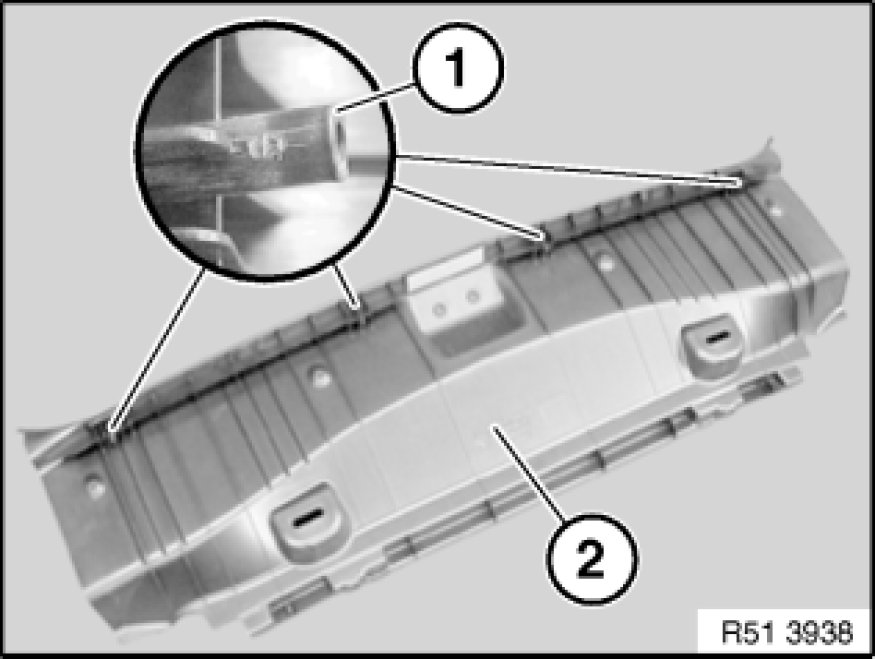 1
2
R51 3938