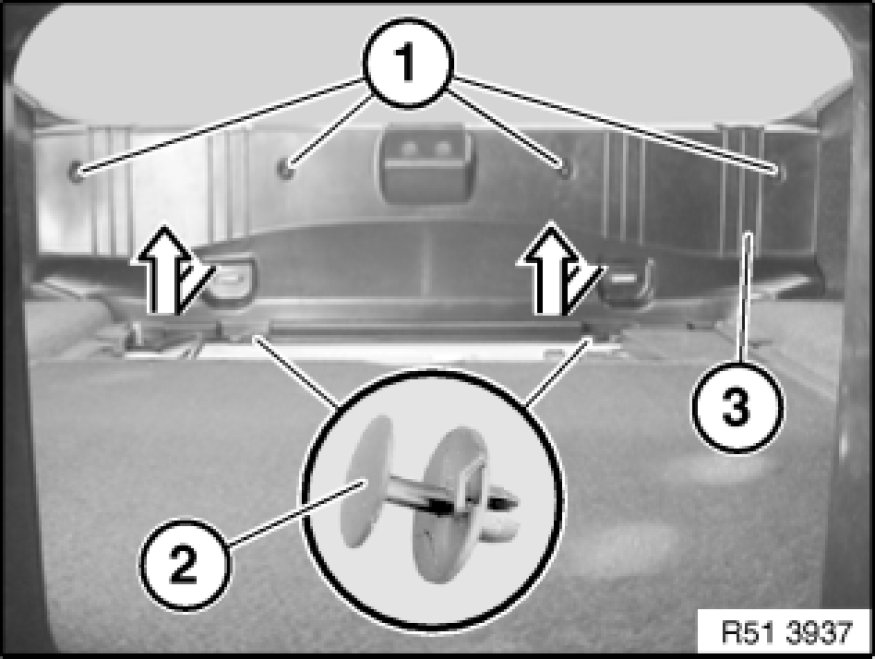 1
3
2
R51 3937