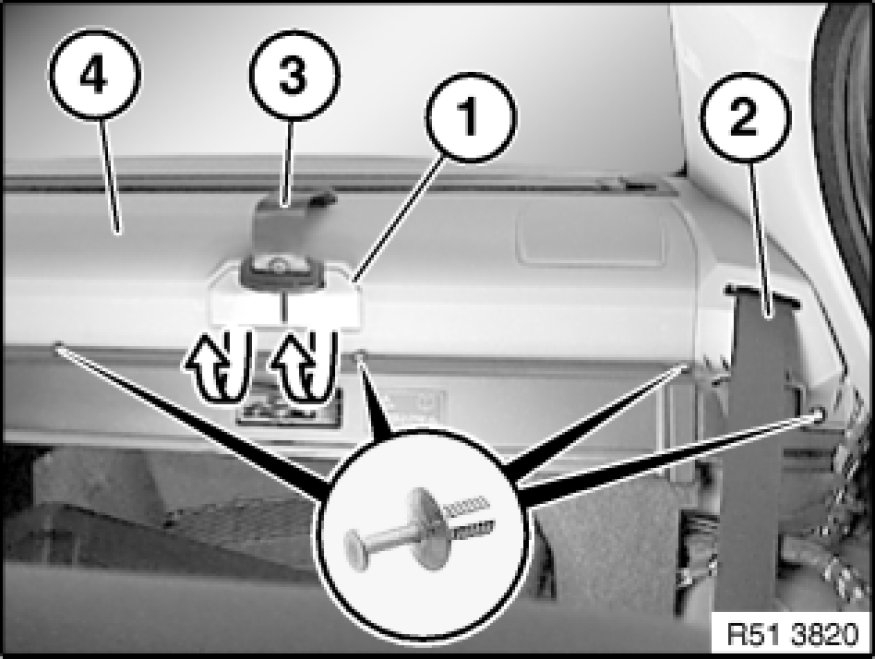 4
3
1
2
R51 3820