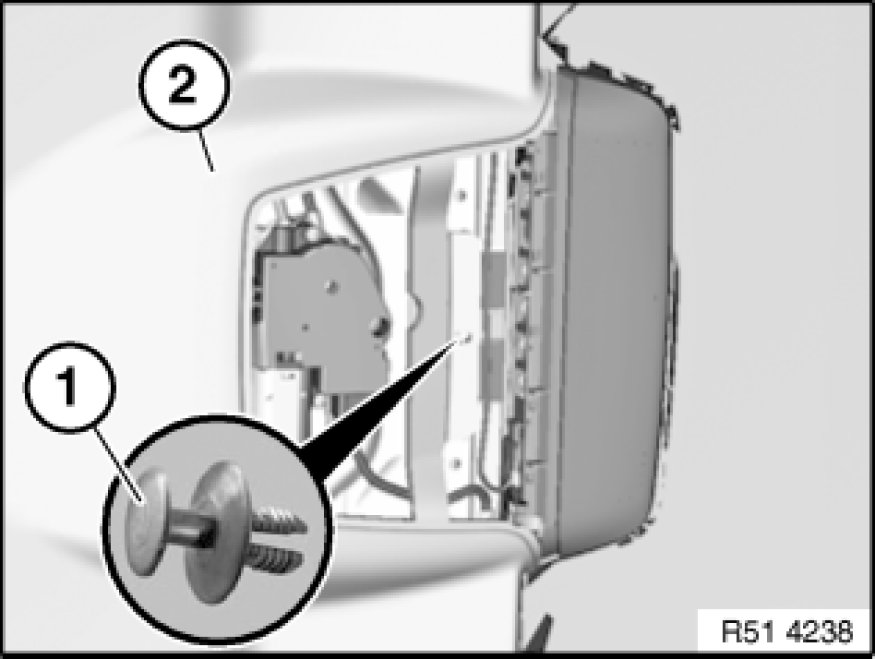 2

1

R51 4238