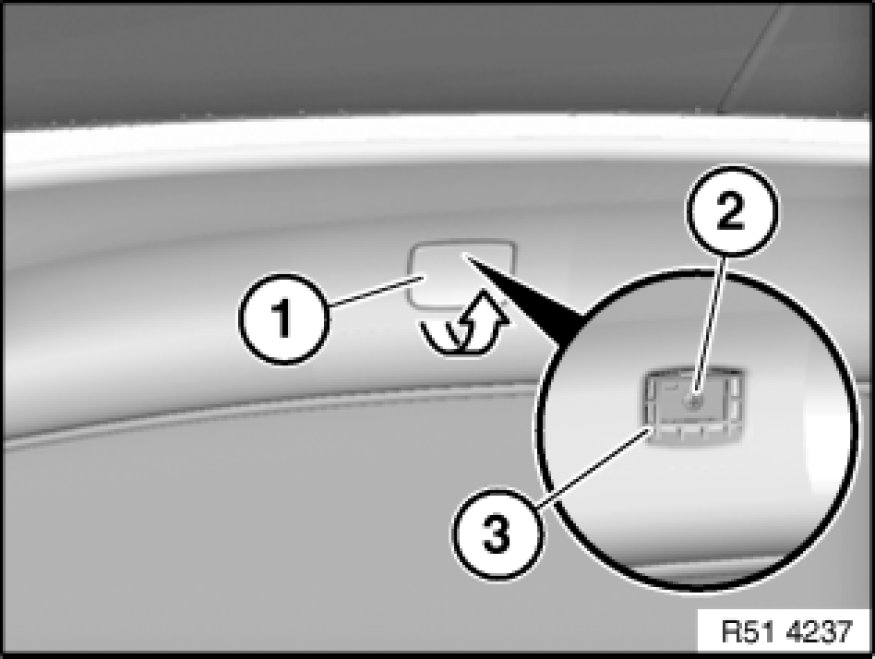 1
2
3
R51 4237