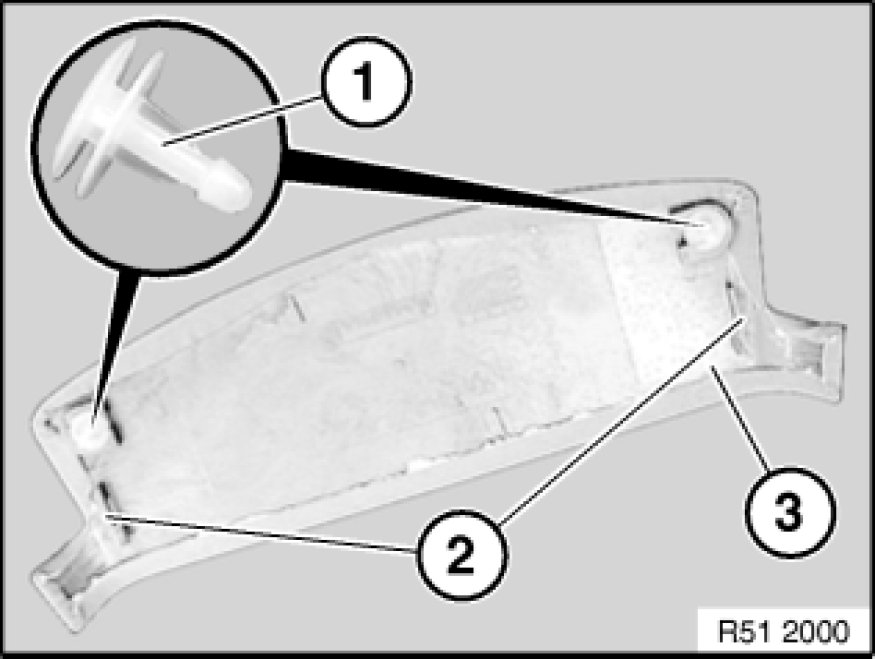 1
2
3
R51 2000