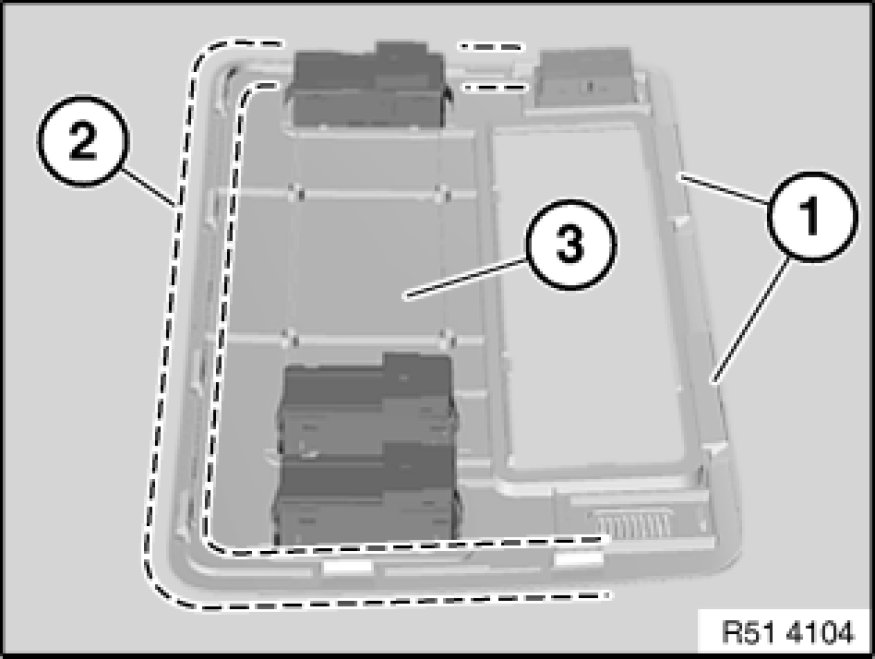 2
1
3
R51 4104