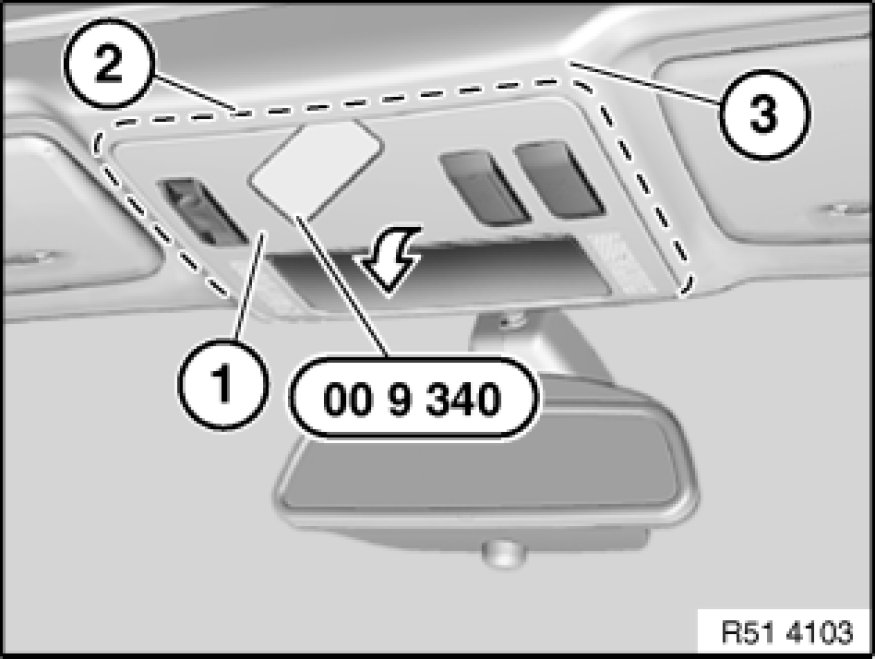 2
3
1
00 9 340
R51 4103