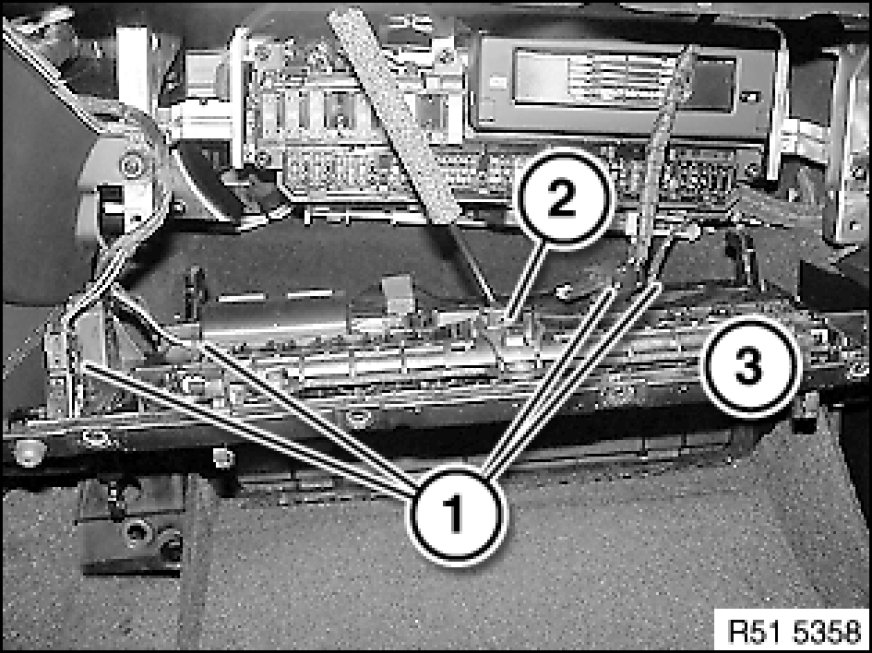 2
3
1
R51 5358