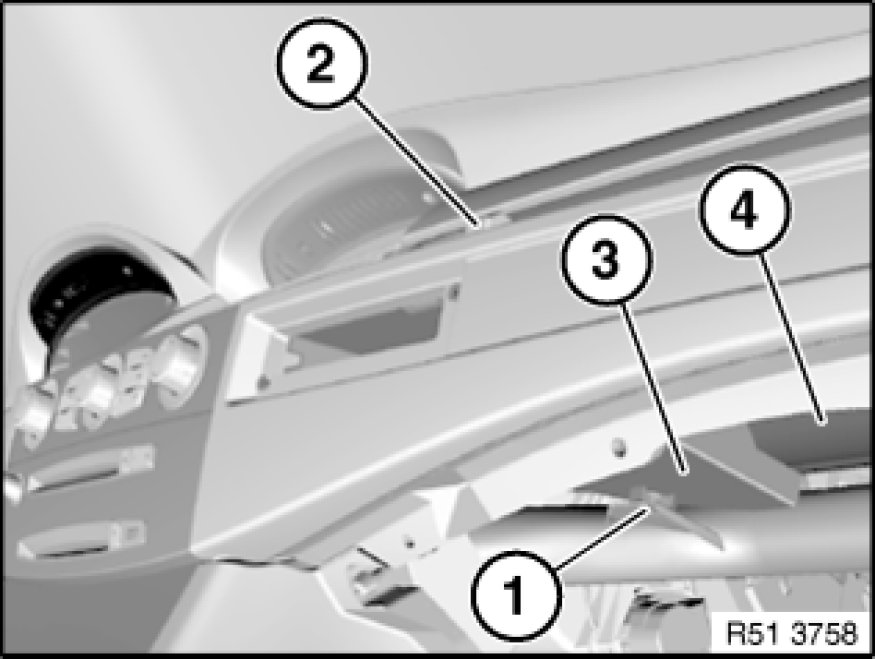 2
4
3
1
R51 3758