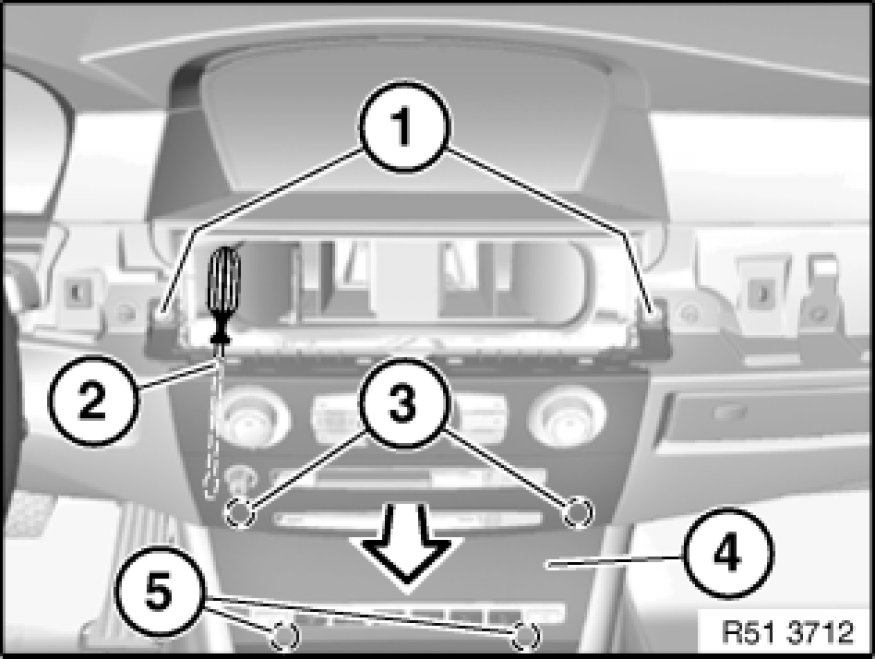 1
2
3
4
5
R51 3712