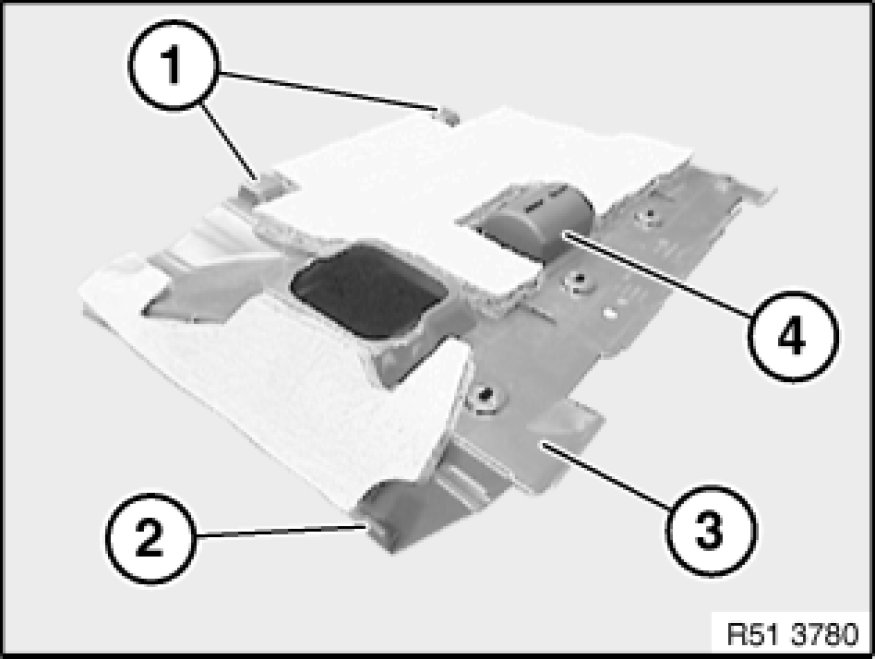 1
4
2
3
R51 3780