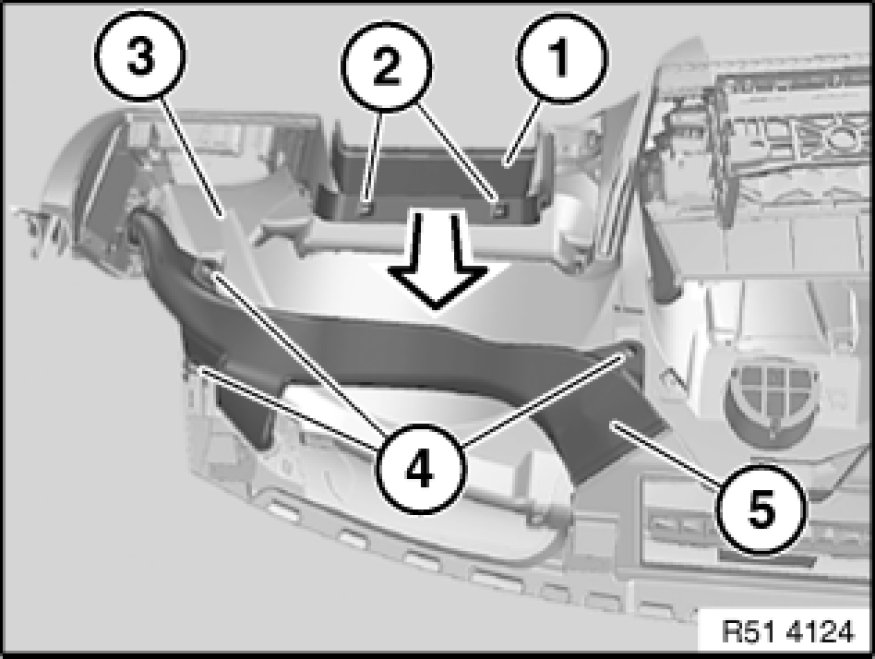 3
2
1
4
5
R51 4124