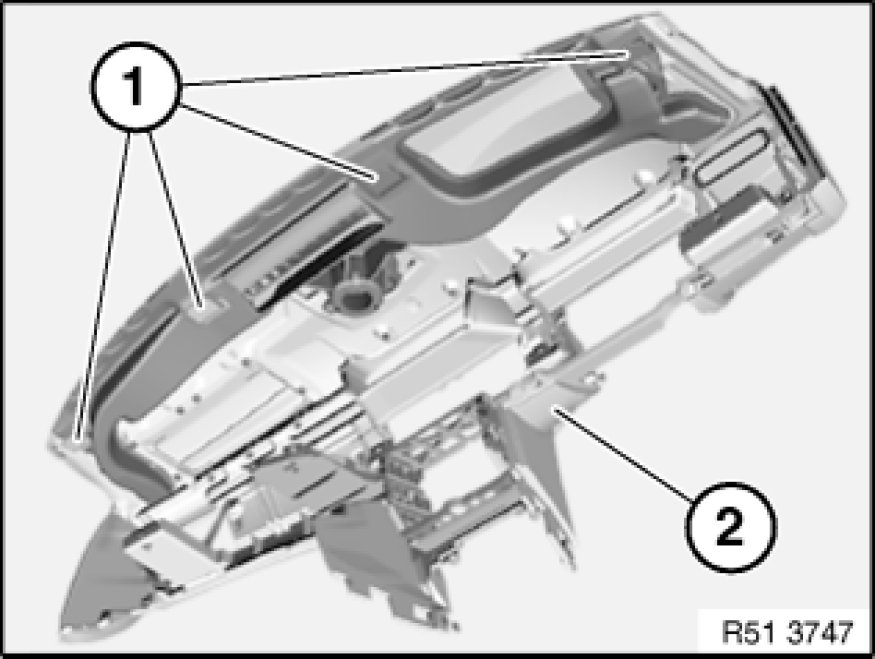 1
2
R51 3747