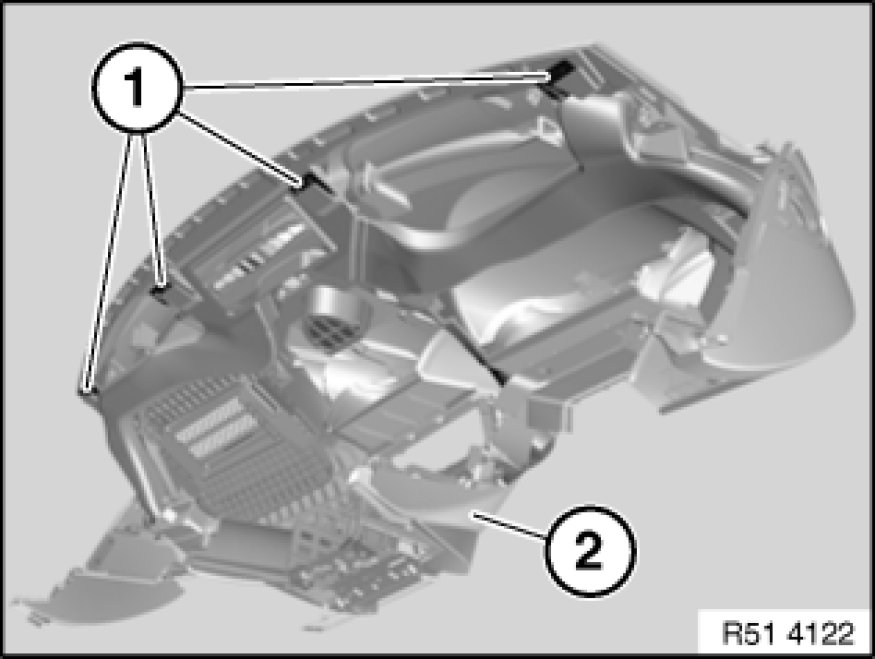 1
2
R51 4122