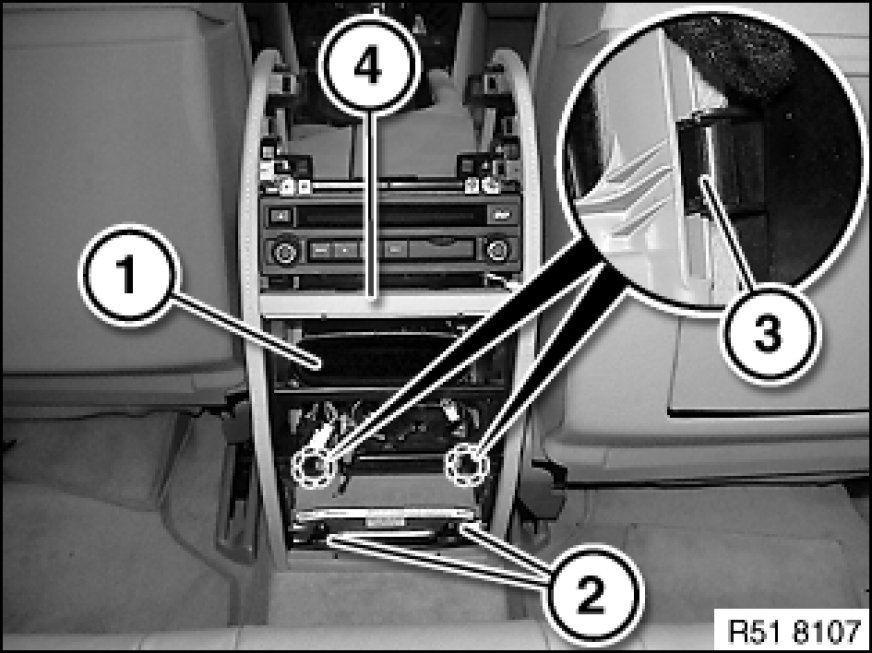 4
1
3
2
R51 8107