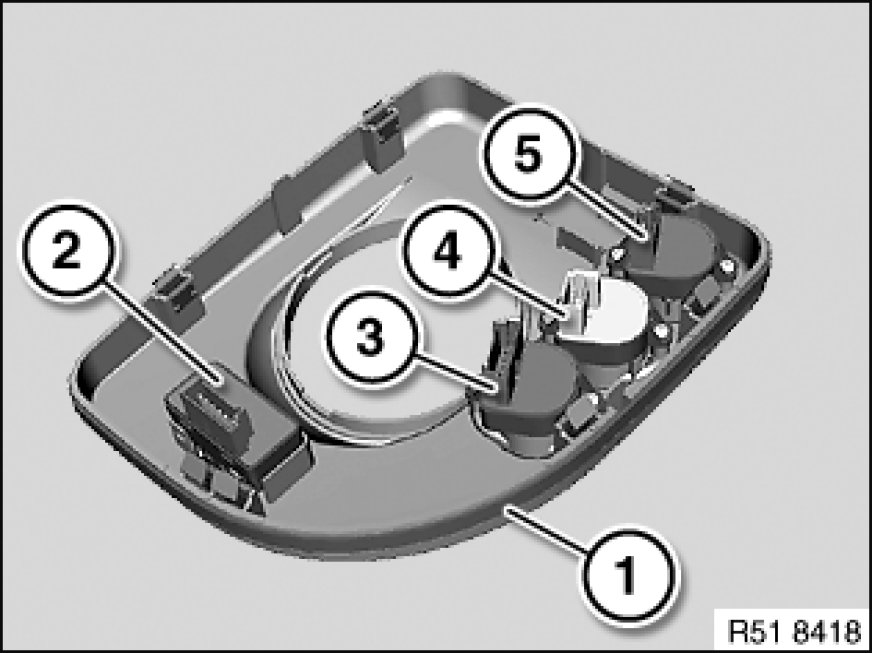 5
2
4
3
1
R51 8418