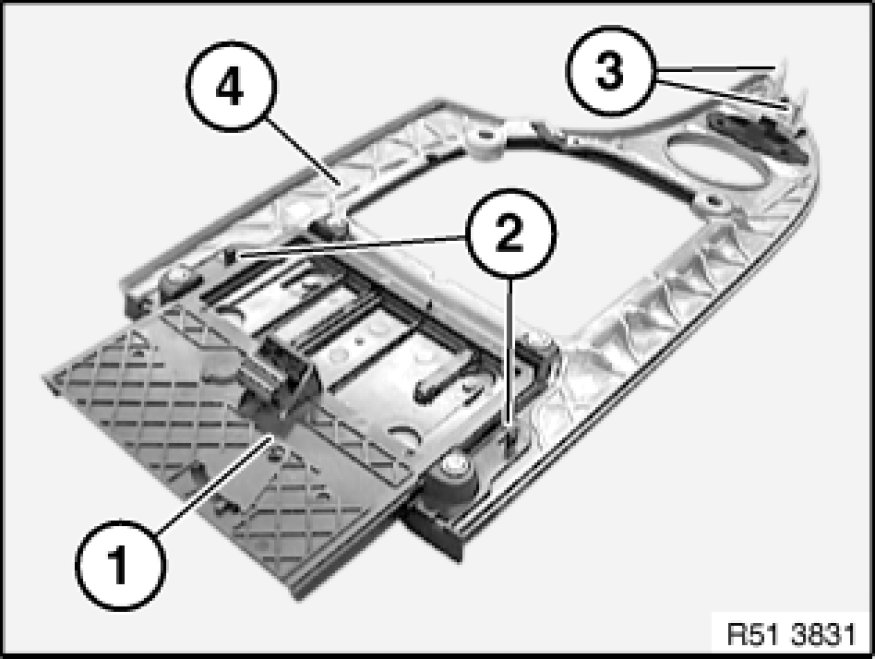 4
3
2
1
R51 3831