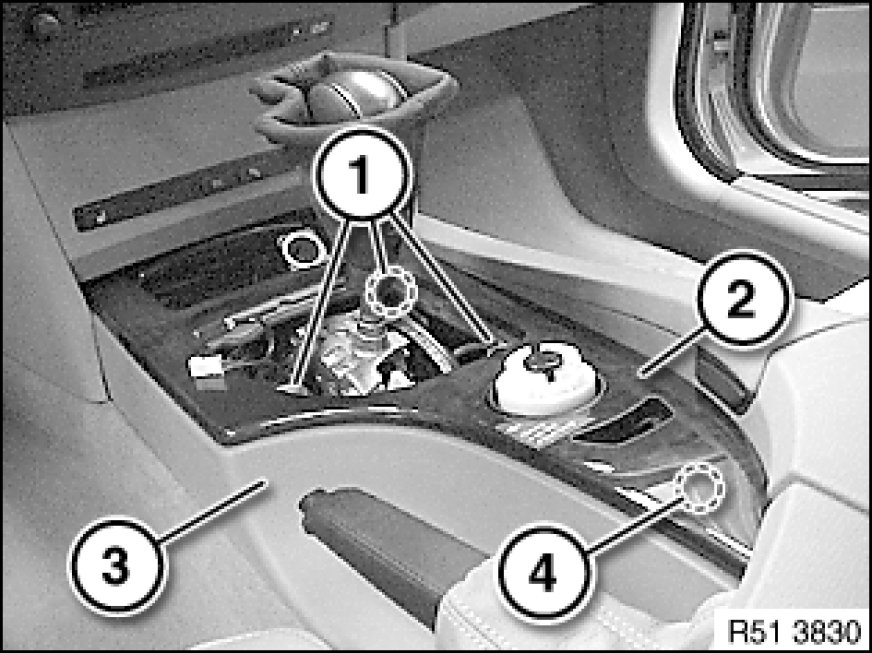 1
2
3
4
R51 3830