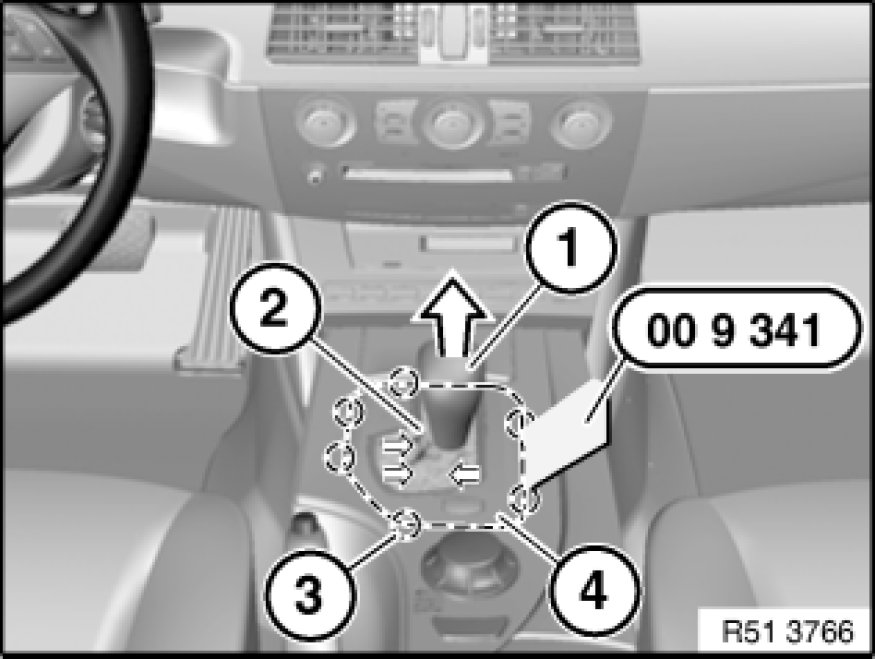 1
2
00 9 341
3
4
R51 3766