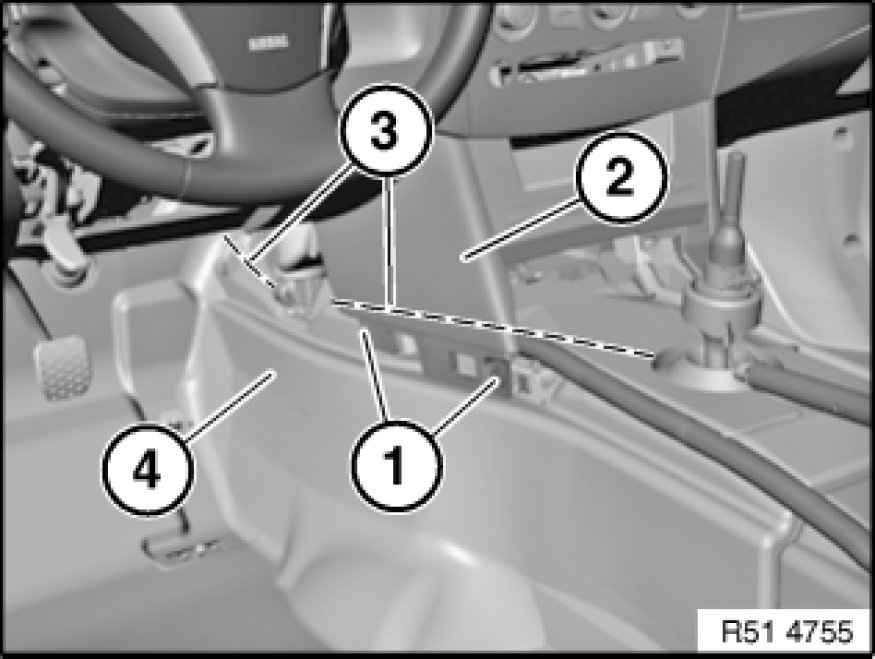 3
2
4
1
R51 4755