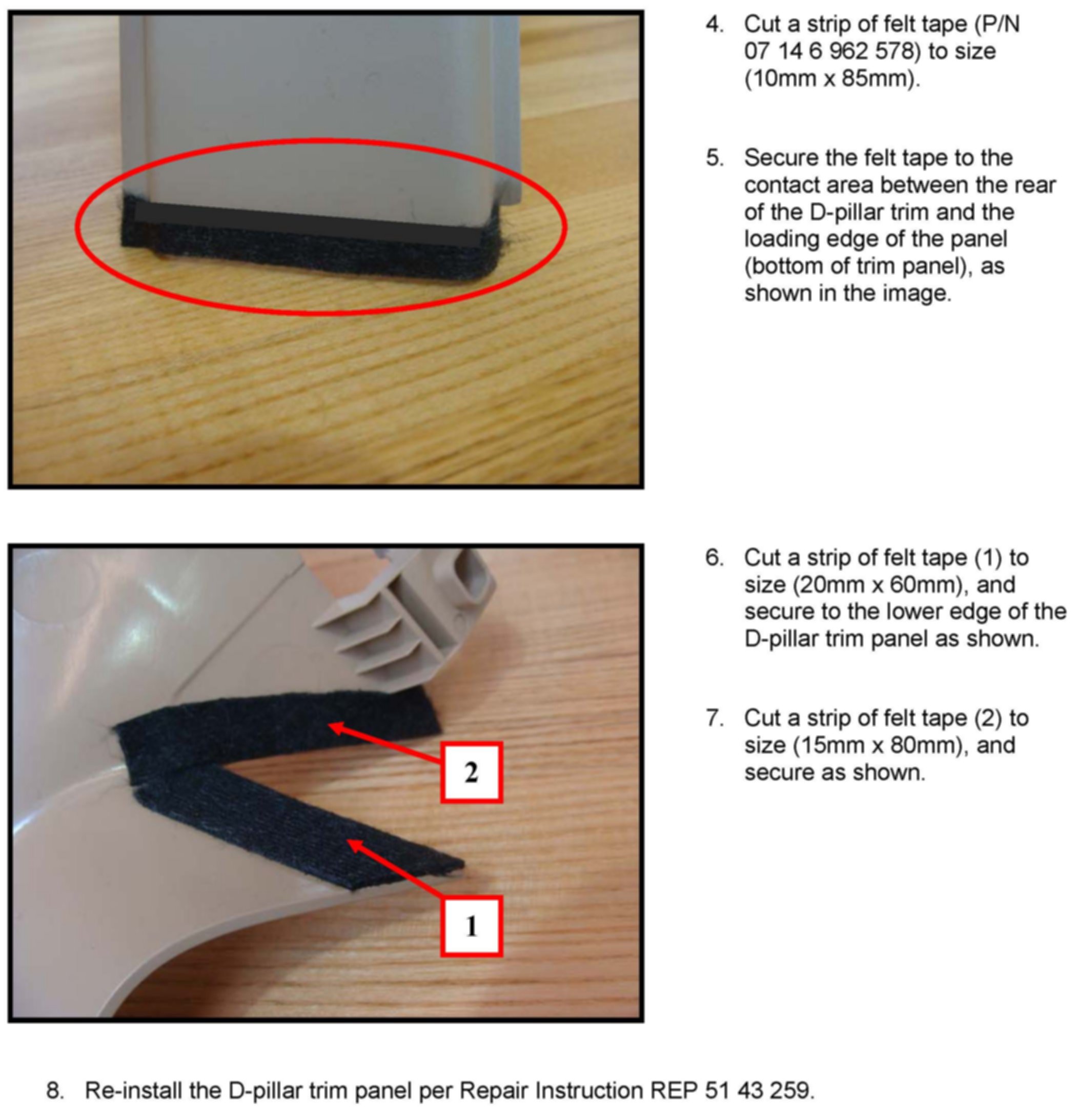 4. Cut a strip of felt tape (P/N 07 14 6 962 578) to size (10mm x 85mm).

5. Secure the felt tape to the contact area between the rear of the D-pillar trim and the loading edge of the panel (bottom of trim panel), as shown in the image.

2

1

6. Cut a strip of felt tape (1) to size (20mm x 60mm), and secure to the lower edge of the D-pillar trim panel as shown.

7. Cut a strip of felt tape (2) to size (15mm x 80mm), and secure as shown.

8. Re-install the D-pillar trim panel per Repair Instruction REP 51 43 259.