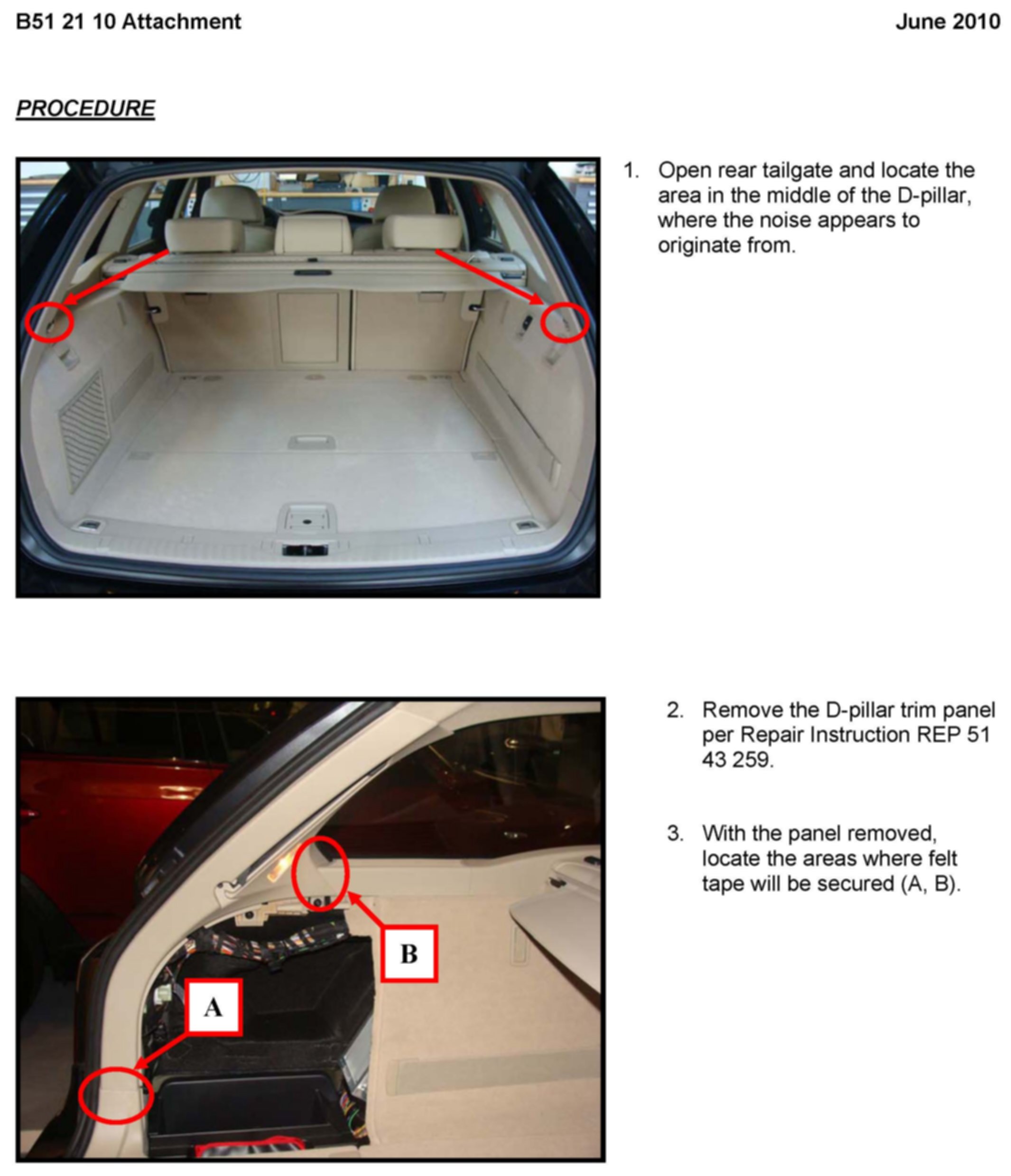 B51 21 10 Attachment

June 2010

PROCEDURE

1. Open rear tailgate and locate the area in the middle of the D-pillar, where the noise appears to originate from.

B

A

2. Remove the D-pillar trim panel per Repair Instruction REP 51 43 259.

3. With the panel removed, locate the areas where felt tape will be secured (A, B).