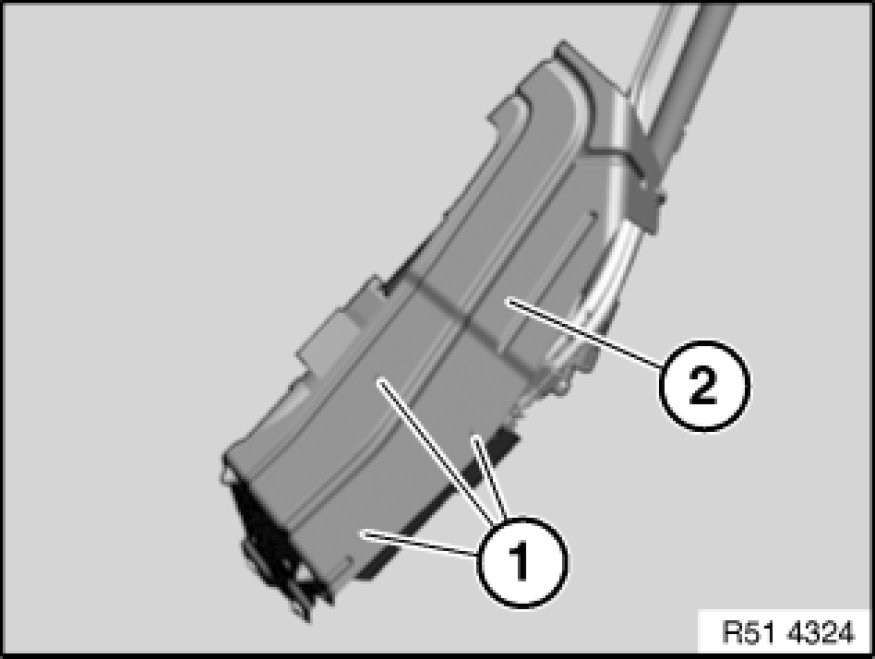 2
1
R51 4324