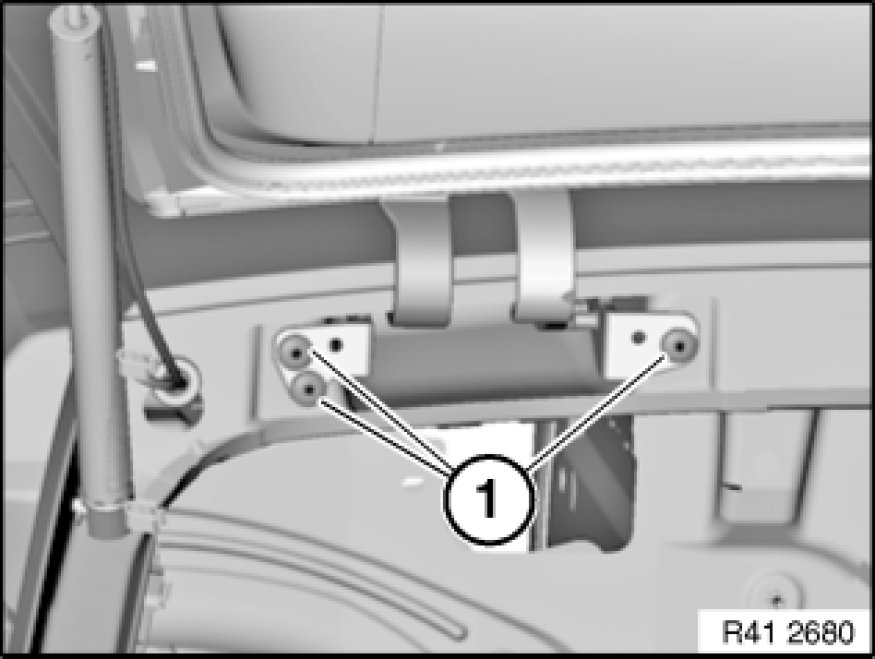 1

R41 2680