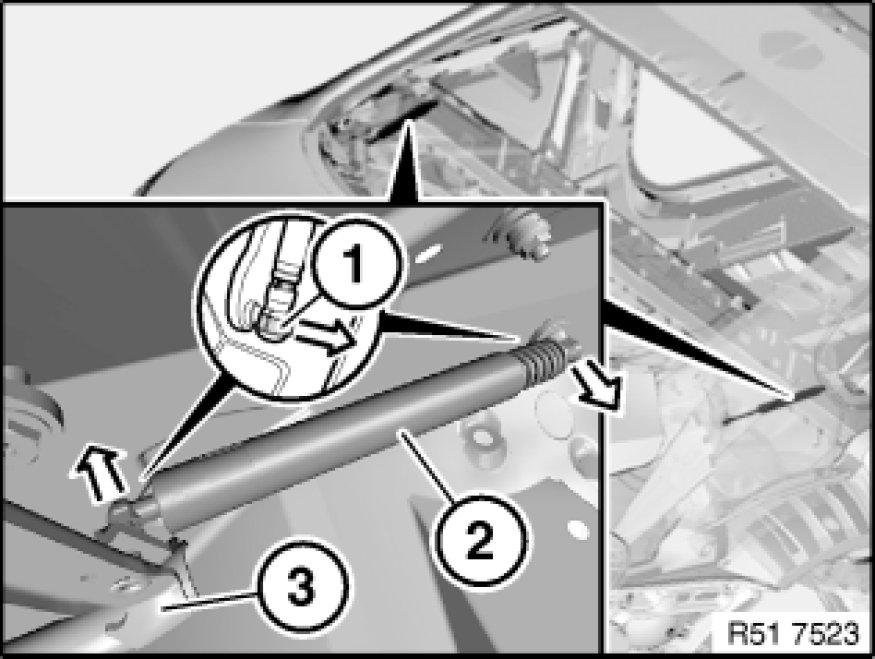 1
2
3
R51 7523