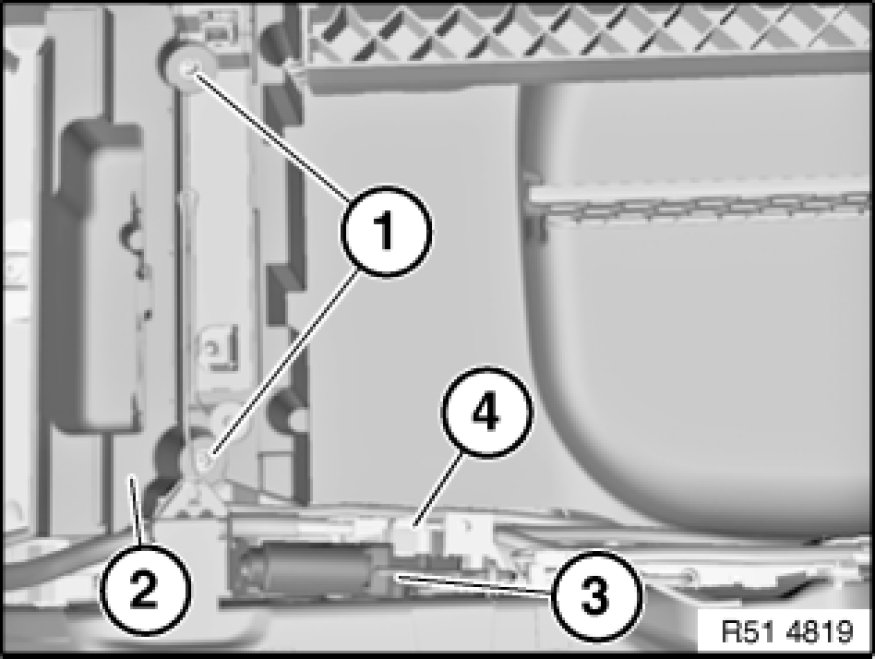 1
4
2
3
R51 4819