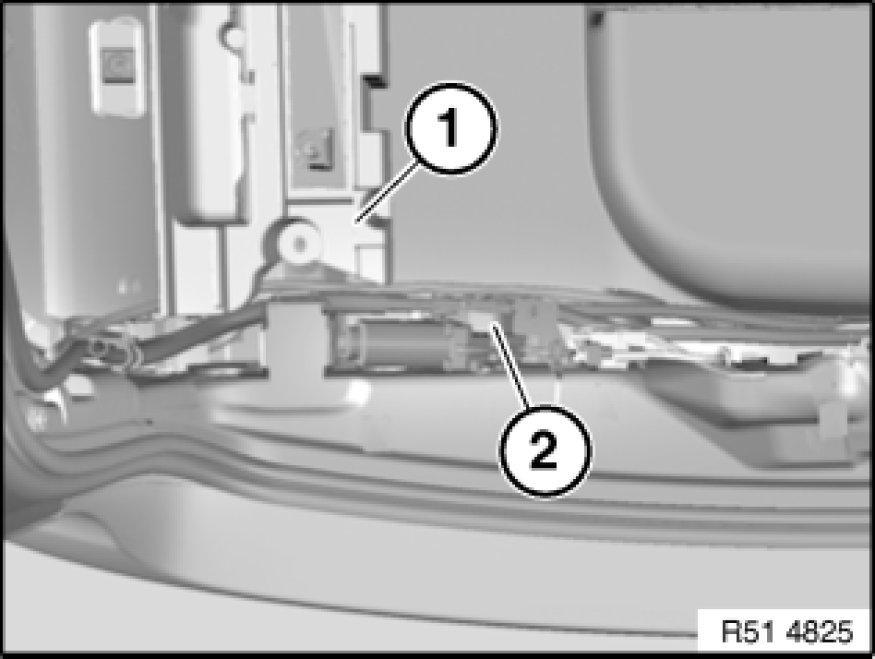 1
2
R51 4825