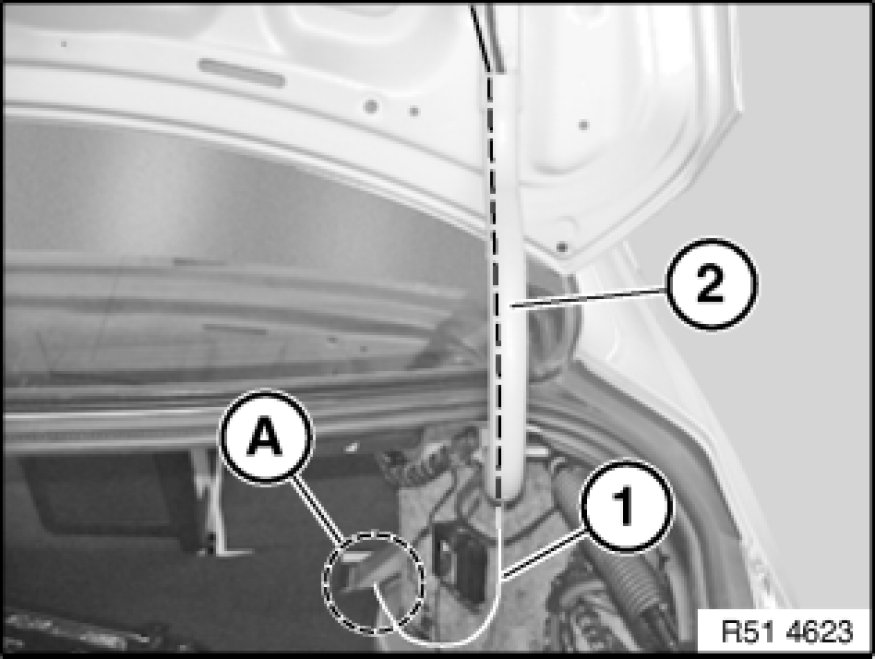 2
A
1
R51 4623