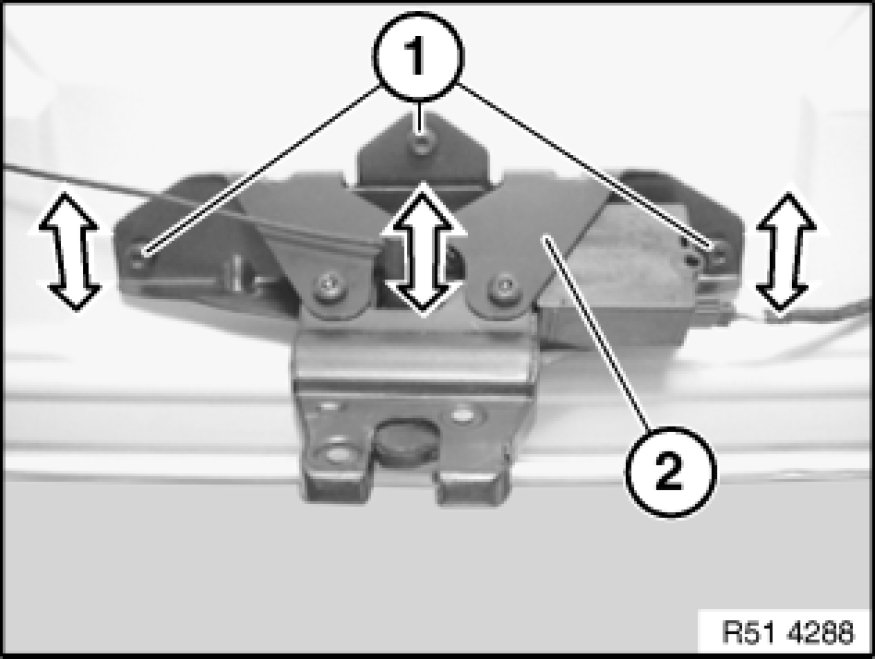 1
2
R51 4288