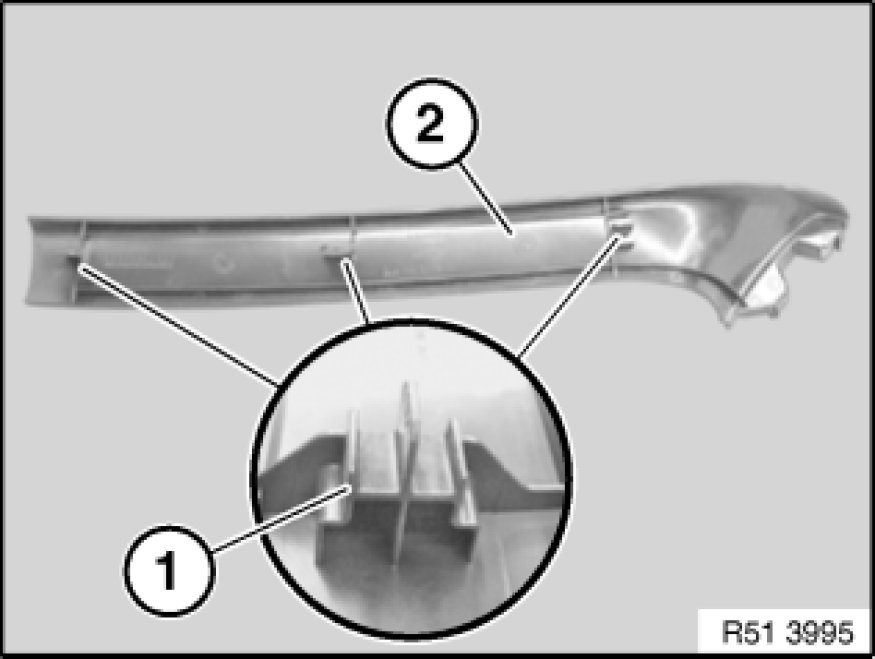 2

1

R51 3995