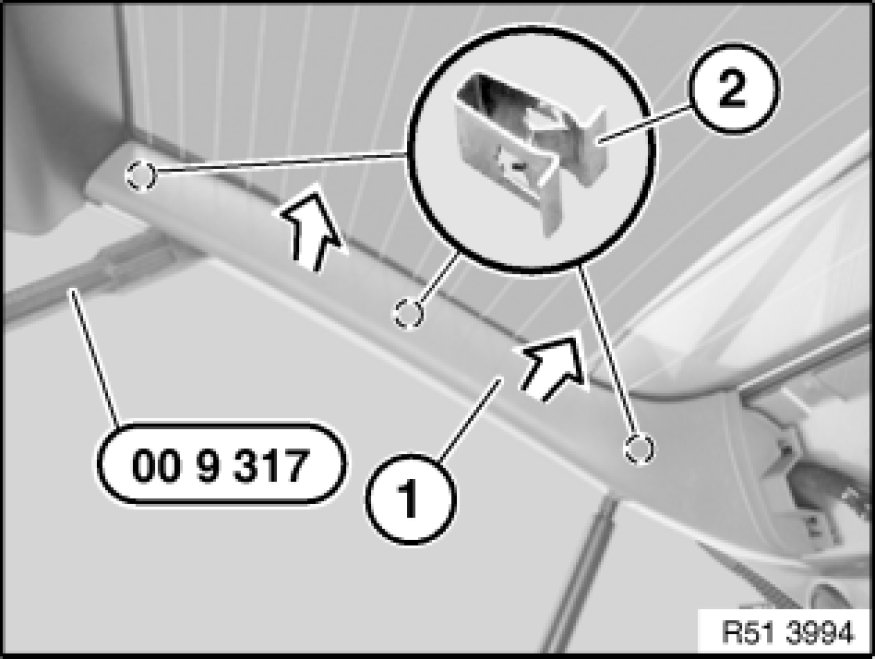 2

00 9 317

1

R51 3994