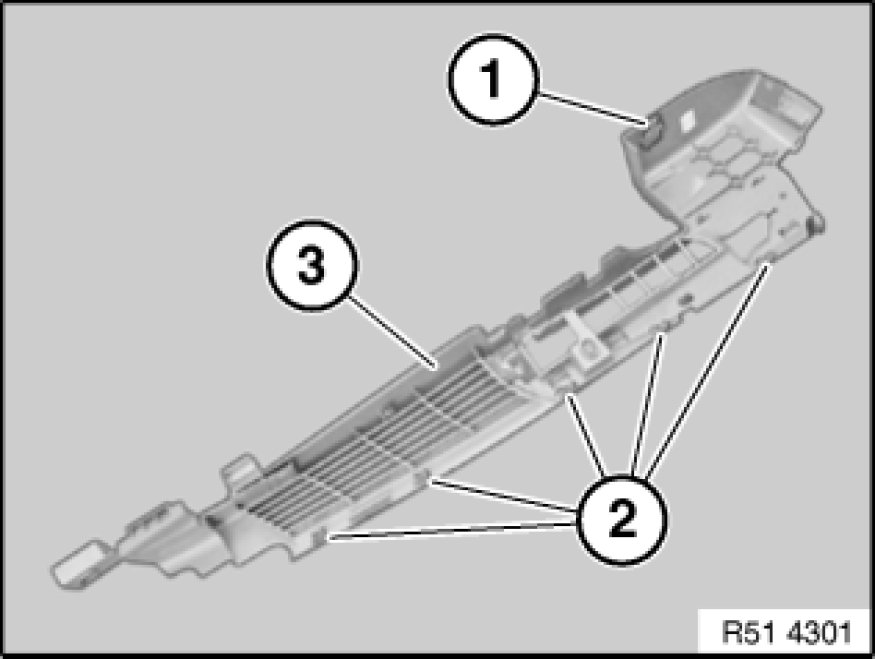 1
3
2
R51 4301