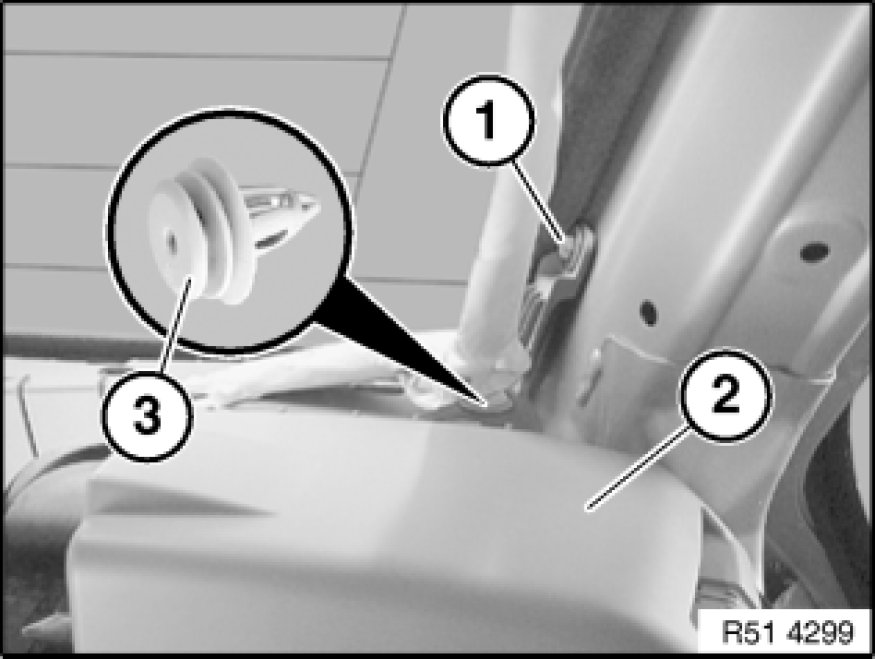 1
3
2
R51 4299