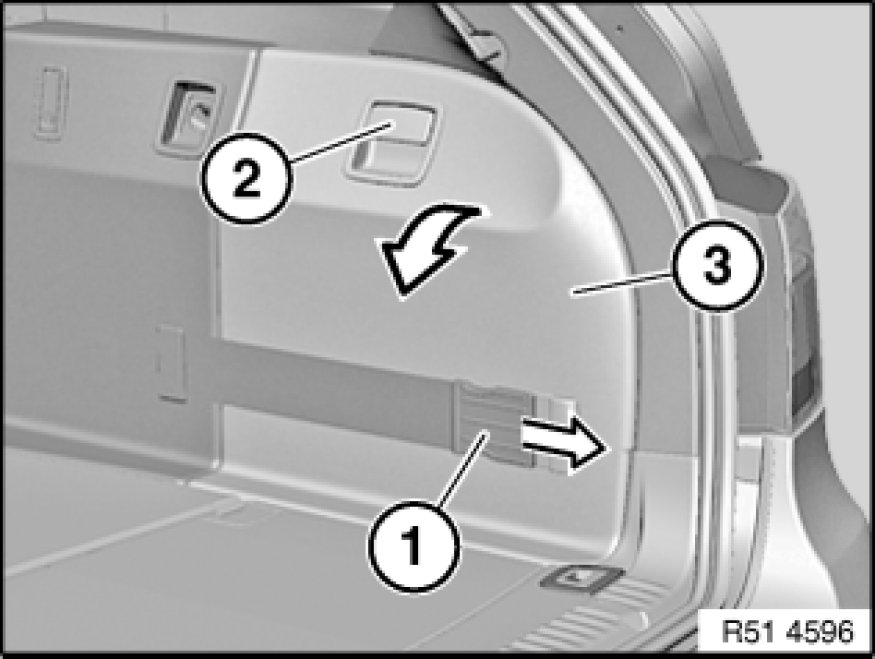 2
3
1
R51 4596